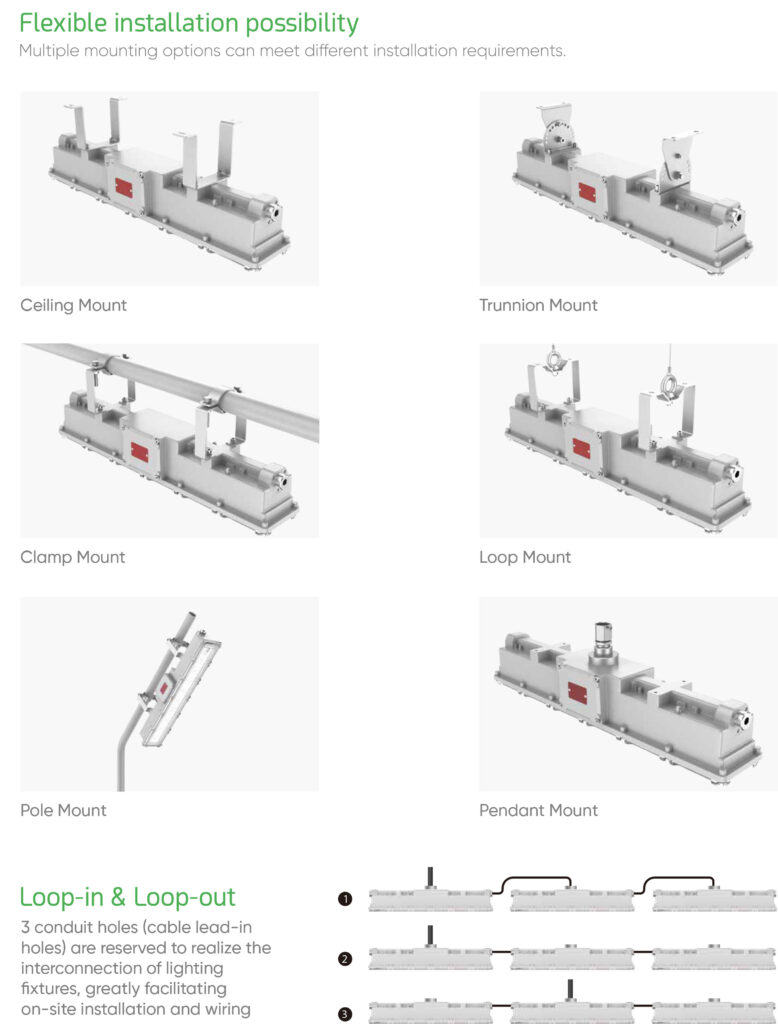 Flexible installation possibility
Multiple mounting options can meet different installation requirements.

Ceiling Mount

Trunnion Mount

Clamp Mount

Loop Mount

Pole Mount

Pendant Mount

Loop-in & Loop-out
3 conduit holes (cable lead-in holes) are reserved to realize the interconnection of lighting fixtures, greatly facilitating on-site installation and wiring

1

2

3