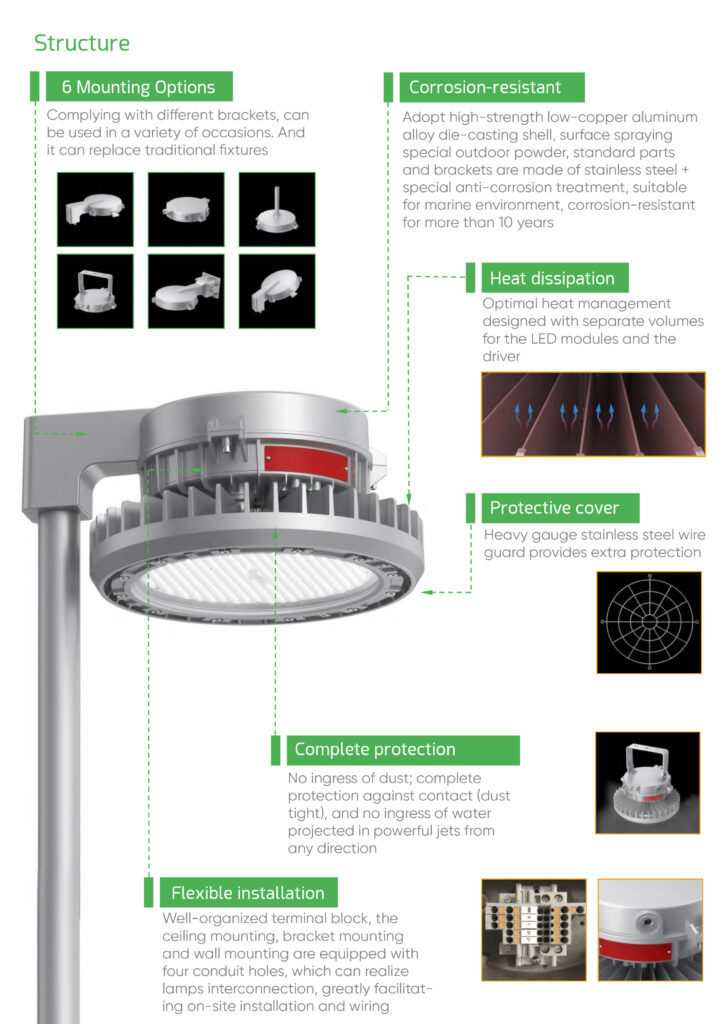 Structure

6 Mounting Options

Complying with different brackets, can be used in a variety of occasions. And it can replace traditional fixtures

Corrosion-resistant

Adopt high-strength low-copper aluminum alloy die-casting shell, surface spraying special outdoor powder, standard parts and brackets are made of stainless steel + special anti-corrosion treatment, suitable for marine environment, corrosion-resistant for more than 10 years

Heat dissipation

Optimal heat management designed with separate volumes for the LED modules and the driver

Protective cover

Heavy gauge stainless steel wire guard provides extra protection

Complete protection

No ingress of dust; complete protection against contact (dust tight), and no ingress of water projected in powerful jets from any direction

Flexible installation

Well-organized terminal block, the ceiling mounting, bracket mounting and wall mounting are equipped with four conduit holes, which can realize lamps interconnection, greatly facilitating on-site installation and wiring